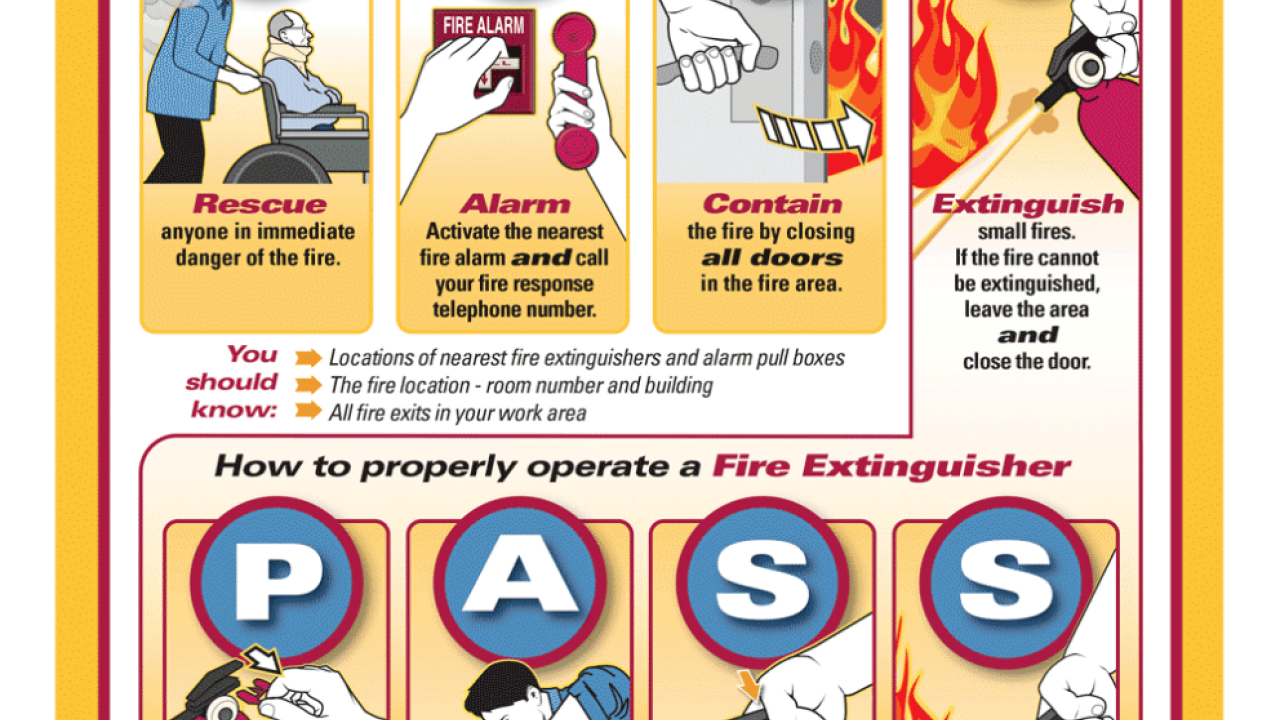 FIRE ALARM

Rescue
anyone in immediate danger of the fire.

Alarm
Activate the nearest fire alarm and call your fire response telephone number.

Contain
the fire by closing all doors in the fire area.

Extinguish
small fires. If the fire cannot be extinguished, leave the area and close the door.

You should know:
Locations of nearest fire extinguishers and alarm pull boxes
The fire location - room number and building
All fire exits in your work area

How to properly operate a Fire Extinguisher

P A S S